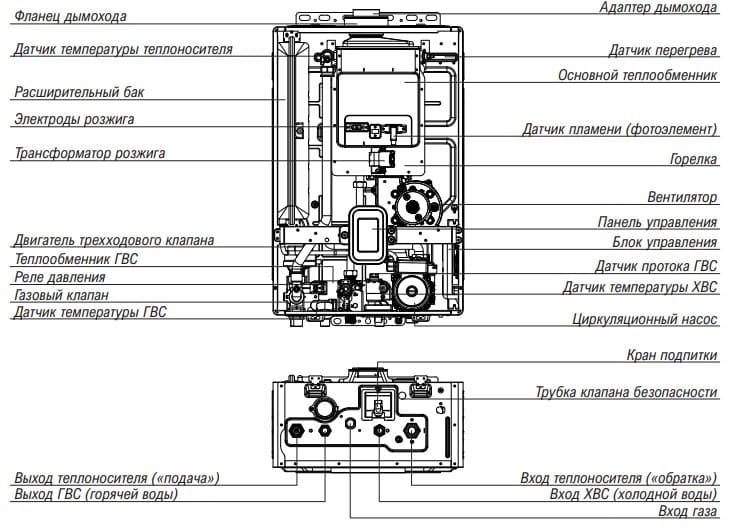 Фланец дымохода
Датчик температуры теплоносителя
Расширительный бак
Электроды розжига
Трансформатор розжига
Двигатель трехходового клапана
Теплообменник ГВС
Реле давления
Газовый клапан
Датчик температуры ГВС

Адаптер дымохода
Датчик перегрева
Основной теплообменник
Датчик пламени (фотоэлемент)
Горелка
Вентилятор
Панель управления
Блок управления
Датчик протока ГВС
Датчик температуры ХВС
Циркуляционный насос

Кран подпитки
Трубка клапана безопасности

Выход теплоносителя («подача»)
Выход ГВС (горячей воды)

Вход теплоносителя («обратка»)
Вход ХВС (холодной воды)
Вход газа